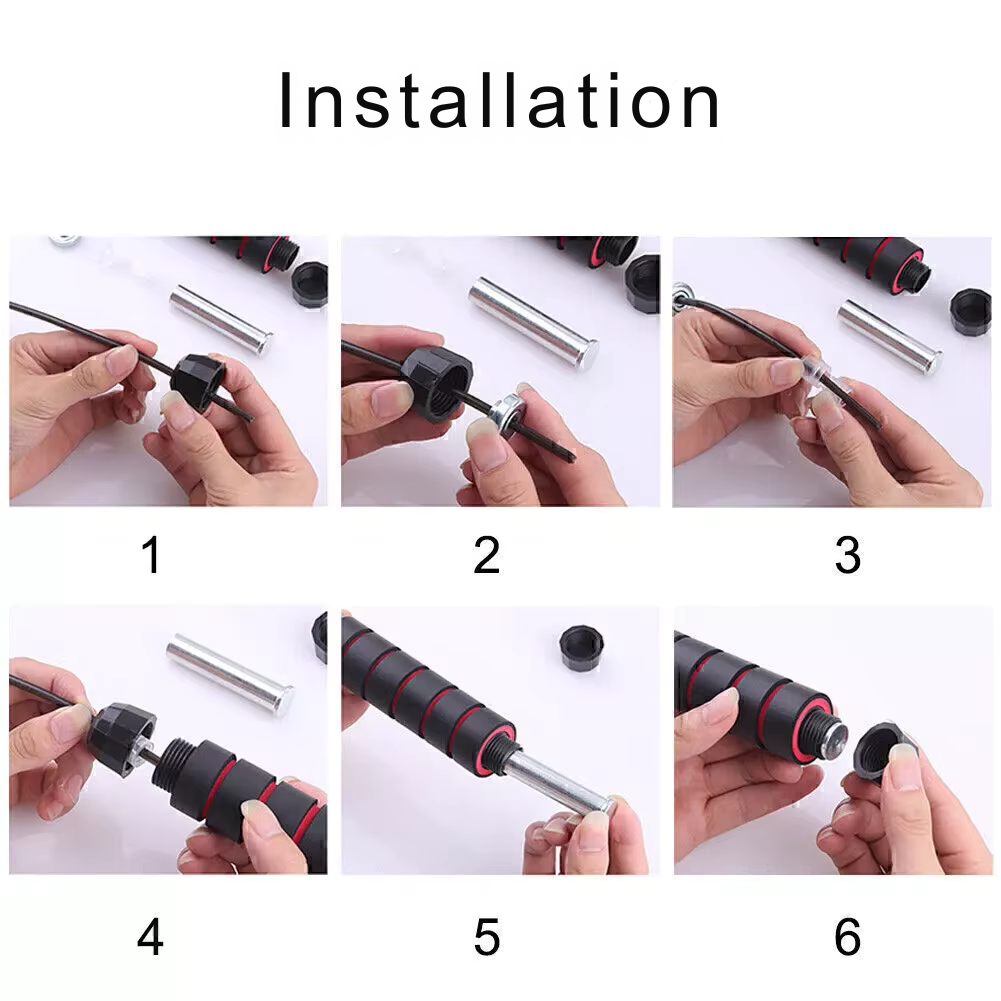 Installation

1

2

3

4

5

6