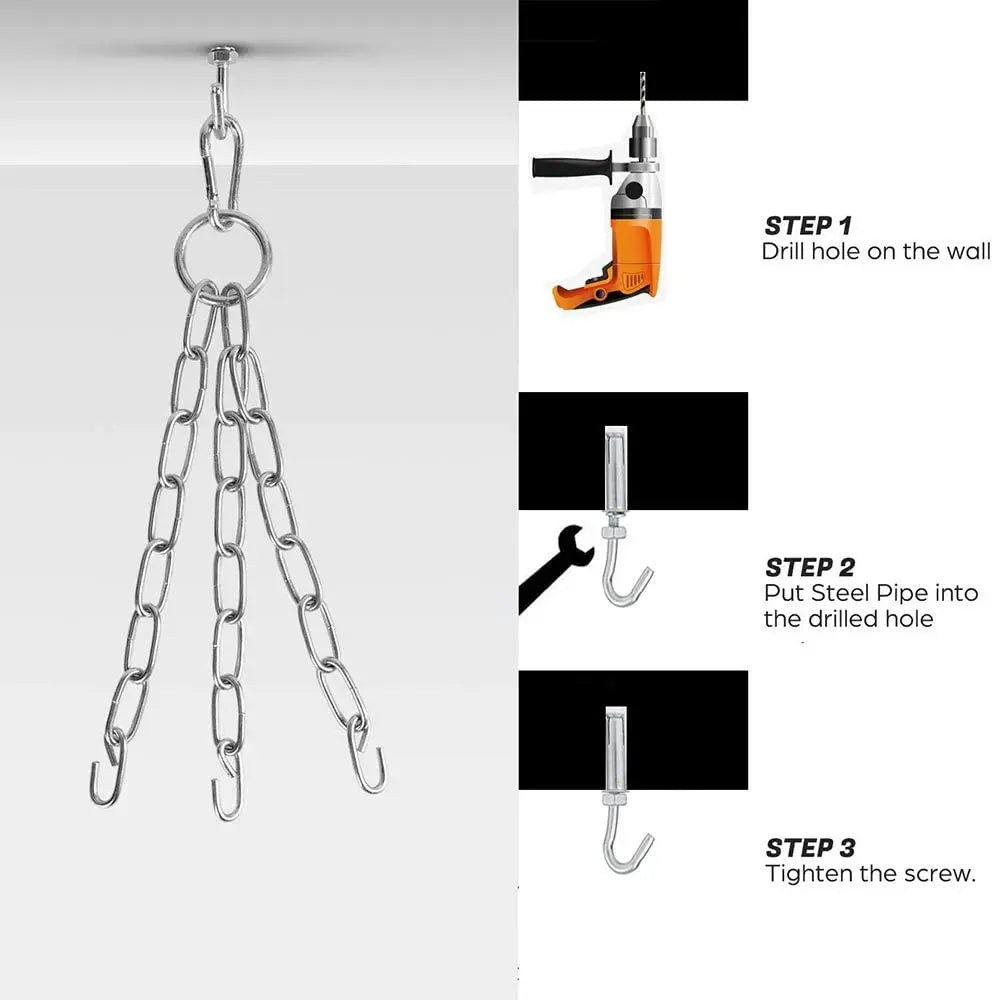 STEP 1
Drill hole on the wall

STEP 2
Put Steel Pipe into the drilled hole

STEP 3
Tighten the screw.